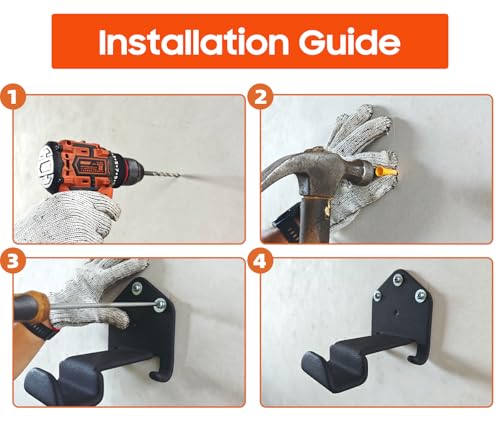 Installation Guide

1

2

3

4