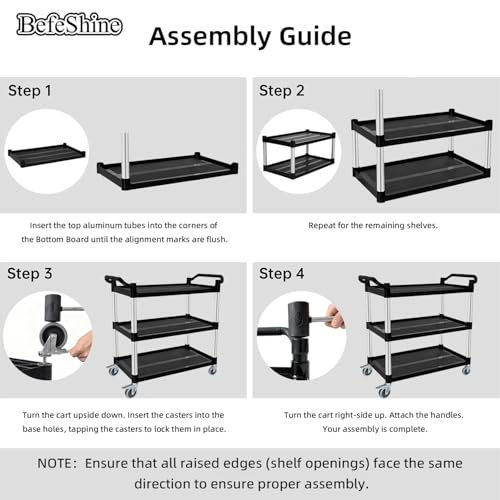 BefeShine

Assembly Guide

Step 1

Insert the top aluminum tubes into the corners of the Bottom Board until the alignment marks are flush.

Step 2

Repeat for the remaining shelves.

Step 3

Turn the cart upside down. Insert the casters into the base holes, tapping the casters to lock them in place.

Step 4

Turn the cart right-side up. Attach the handles. Your assembly is complete.

NOTE: Ensure that all raised edges (shelf openings) face the same direction to ensure proper assembly.