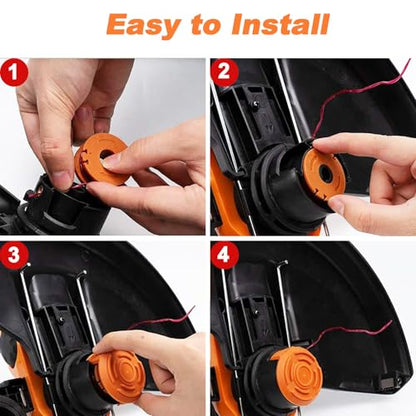 Easy to Install

1

2

3

4