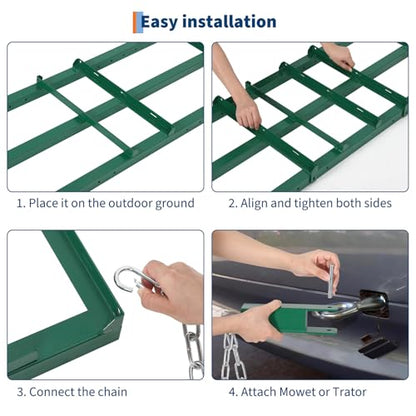 Easy installation

1. Place it on the outdoor ground

2. Align and tighten both sides

3. Connect the chain

4. Attach Mowet or Trator