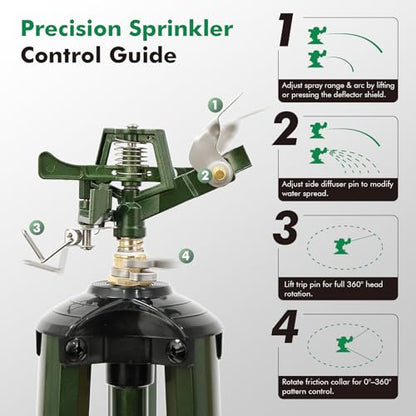 Precision Sprinkler
Control Guide

1
2
3
4

1
Adjust spray range & arc by lifting or pressing the deflector shield.

2
Adjust side diffuser pin to modify water spread.

3
Lift trip pin for full 360° head rotation.

4
Rotate friction collar for 0°–360° pattern control.