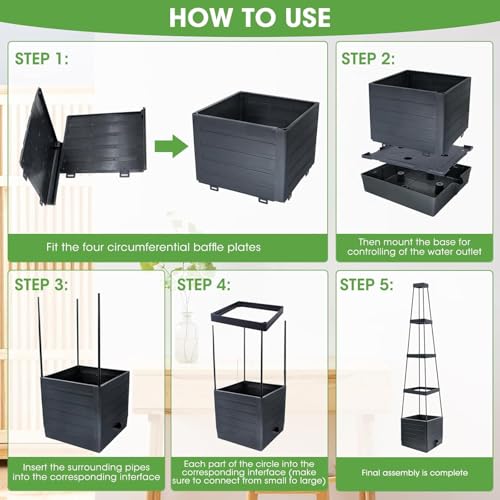 HOW TO USE

STEP 1:

Fit the four circumferential baffle plates

STEP 2:

Then mount the base for controlling of the water outlet

STEP 3:

Insert the surrounding pipes into the corresponding interface

STEP 4:

Each part of the circle into the corresponding interface (make sure to connect from small to large)

STEP 5:

Final assembly is complete