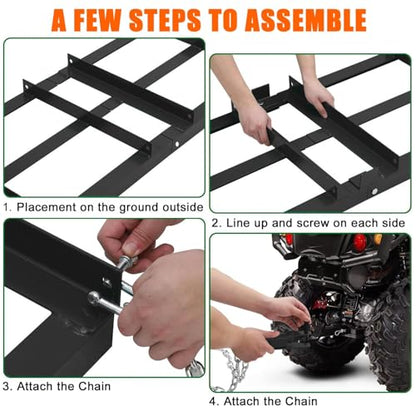 A FEW STEPS TO ASSEMBLE

1. Placement on the ground outside

2. Line up and screw on each side

3. Attach the Chain

4. Attach the Chain