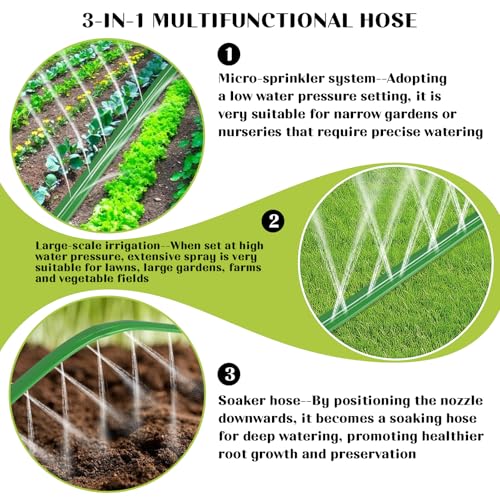 3-IN-1 MULTIFUNCTIONAL HOSE

1

Micro-sprinkler system--Adopting a low water pressure setting, it is very suitable for narrow gardens or nurseries that require precise watering

2

Large-scale irrigation--When set at high water pressure, extensive spray is very suitable for lawns, large gardens, farms and vegetable fields

3

Soaker hose--By positioning the nozzle downwards, it becomes a soaking hose for deep watering, promoting healthier root growth and preservation