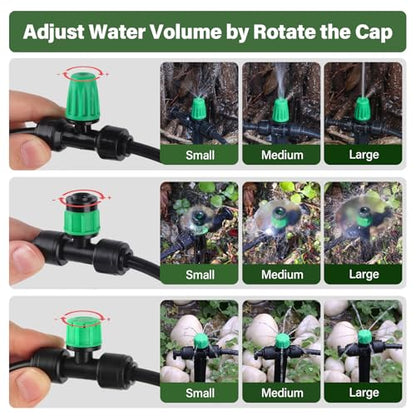 Adjust Water Volume by Rotate the Cap

Small
Medium
Large

Small
Medium
Large

Small
Medium
Large