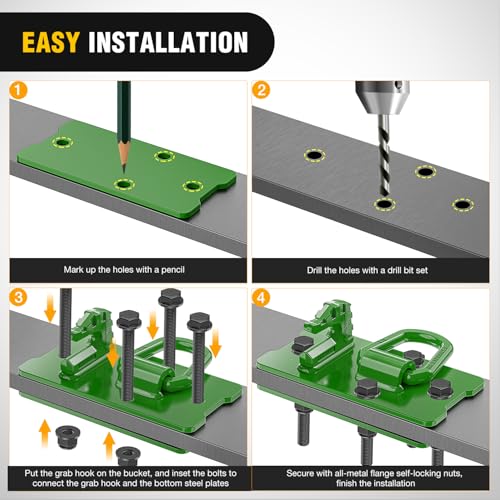 EASY INSTALLATION

1

Mark up the holes with a pencil

2

Drill the holes with a drill bit set

3

Put the grab hook on the bucket, and inset the bolts to connect the grab hook and the bottom steel plates

4

Secure with all-metal flange self-locking nuts, finish the installation