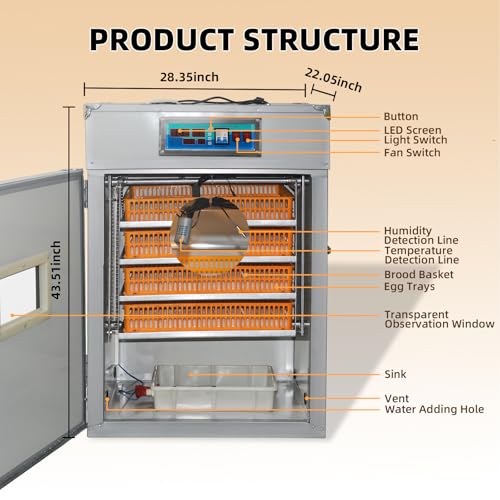 PRODUCT STRUCTURE

28.35inch

22.05inch

43.51inch

Button
LED Screen
Light Switch
Fan Switch

Humidity Detection Line
Temperature Detection Line
Brood Basket
Egg Trays

Transparent Observation Window

Sink

Vent
Water Adding Hole