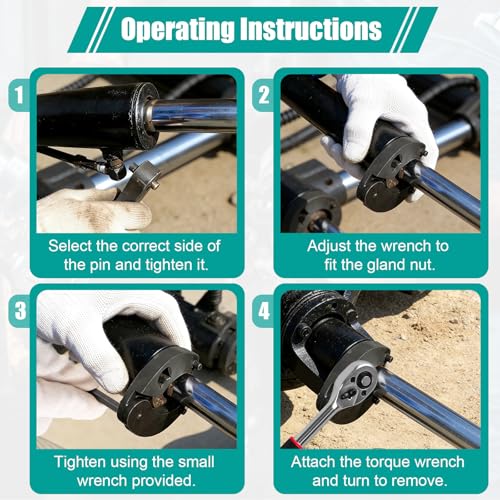 Operating Instructions

1

Select the correct side of the pin and tighten it.

2

Adjust the wrench to fit the gland nut.

3

Tighten using the small wrench provided.

4

Attach the torque wrench and turn to remove.