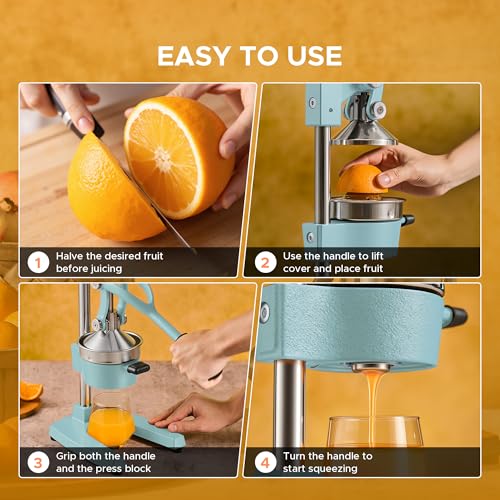 EASY TO USE

1 Halve the desired fruit before juicing

2 Use the handle to lift cover and place fruit

3 Grip both the handle and the press block

4 Turn the handle to start squeezing