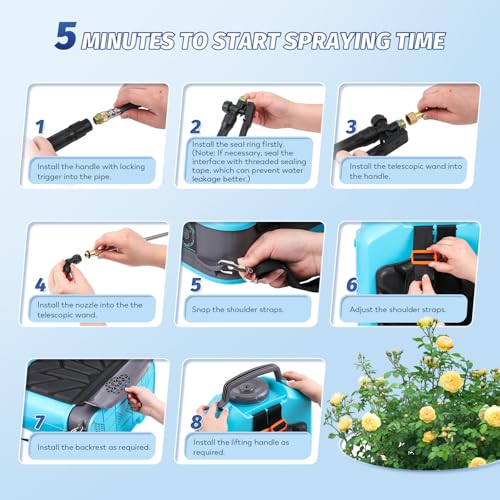 5 MINUTES TO START SPRAYING TIME

1
Install the handle with locking trigger into the pipe.

2
Install the seal ring firstly. (Note: If necessary, seal the interface with threaded sealing tape, which can prevent water leakage better.)

3
Install the telescopic wand into the handle.

4
Install the nozzle into the the telescopic wand.

5
Snap the shoulder straps.

6
Adjust the shoulder straps.

7
Install the backrest as required.

8
Install the lifting handle as required.