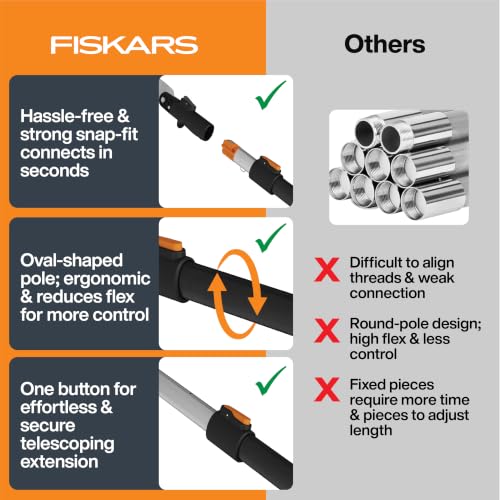 FISKARS

Hassle-free & strong snap-fit connects in seconds

Oval-shaped pole; ergonomic & reduces flex for more control

One button for effortless & secure telescoping extension

Others

Difficult to align threads & weak connection

Round-pole design; high flex & less control

Fixed pieces require more time & pieces to adjust length