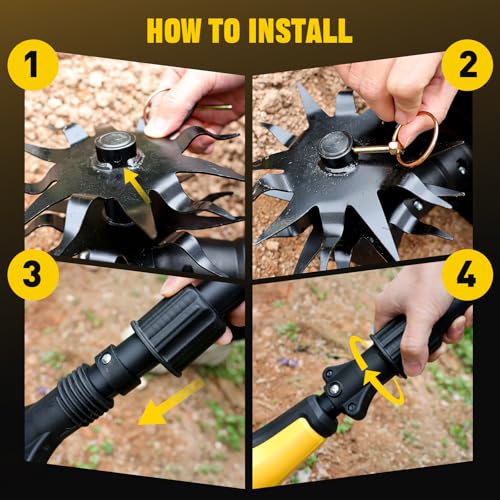 HOW TO INSTALL

1

2

3

4