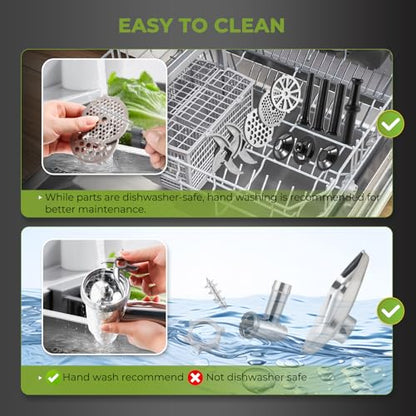 EASY TO CLEAN

While parts are dishwasher-safe, hand washing is recommended for better maintenance.

Hand wash recommend Not dishwasher safe