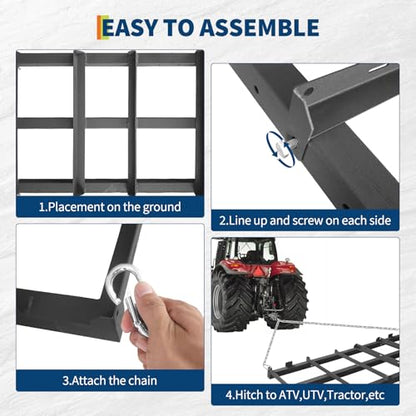 EASY TO ASSEMBLE

1.Placement on the ground

2.Line up and screw on each side

3.Attach the chain

4.Hitch to ATV,UTV,Tractor,etc