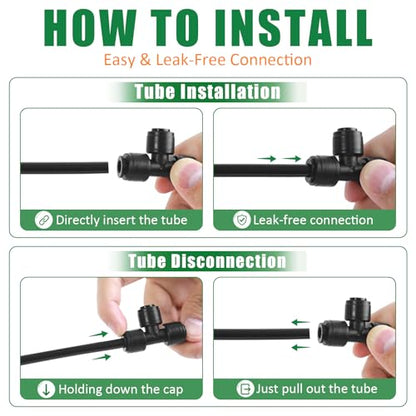 HOW TO INSTALL
Easy & Leak-Free Connection

Tube Installation

Directly insert the tube

Leak-free connection

Tube Disconnection

Holding down the cap

Just pull out the tube