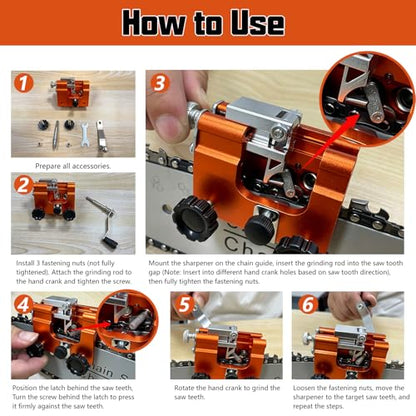 How to Use

1

Prepare all accessories.

2

Install 3 fastening nuts (not fully tightened). Attach the grinding rod to the hand crank and tighten the screw.

3

Mount the sharpener on the chain guide, insert the grinding rod into the saw tooth gap (Note: Insert into different hand crank holes based on saw tooth direction), then fully tighten the fastening nuts.

4

Position the latch behind the saw teeth, Turn the screw behind the latch to press it firmly against the saw teeth.

5

Rotate the hand crank to grind the saw teeth.

6

Loosen the fastening nuts, move the sharpener to the target saw teeth, and repeat the steps.