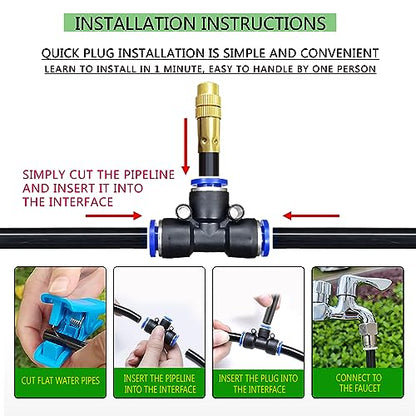 INSTALLATION INSTRUCTIONS

QUICK PLUG INSTALLATION IS SIMPLE AND CONVENIENT

LEARN TO INSTALL IN 1 MINUTE, EASY TO HANDLE BY ONE PERSON

SIMPLY CUT THE PIPELINE AND INSERT IT INTO THE INTERFACE

CUT FLAT WATER PIPES

INSERT THE PIPELINE INTO THE INTERFACE

INSERT THE PLUG INTO THE INTERFACE

CONNECT TO THE FAUCET