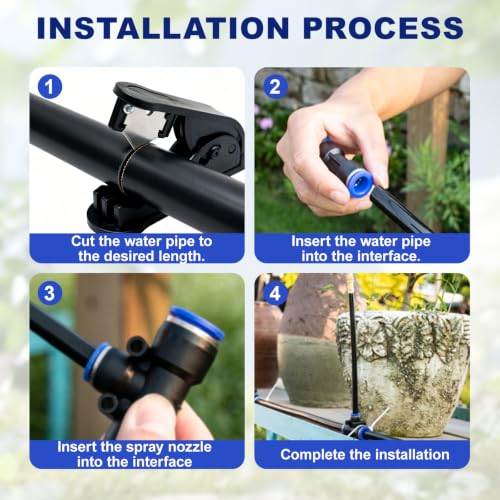 INSTALLATION PROCESS

1

Cut the water pipe to the desired length.

2

Insert the water pipe into the interface.

3

Insert the spray nozzle into the interface

4

Complete the installation