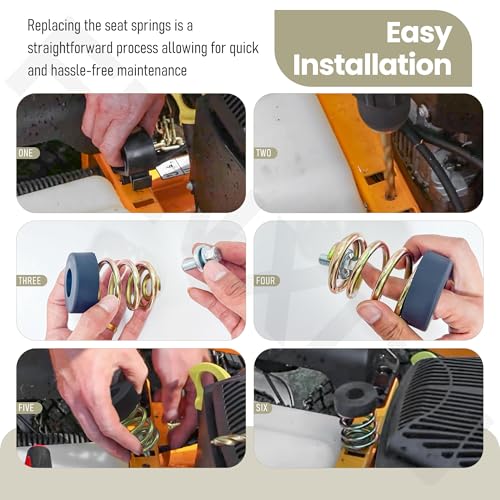 Replacing the seat springs is a straightforward process allowing for quick and hassle-free maintenance

Easy Installation

ONE

TWO

THREE

FOUR

FIVE

SIX