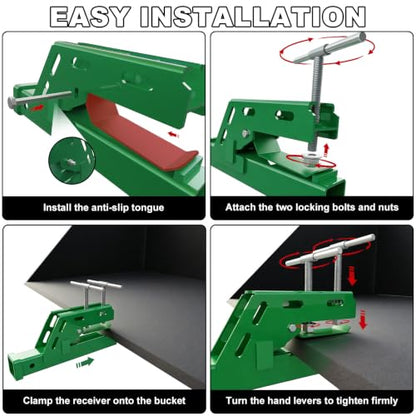 EASY INSTALLATION

Install the anti-slip tongue

Attach the two locking bolts and nuts

Clamp the receiver onto the bucket

Turn the hand levers to tighten firmly