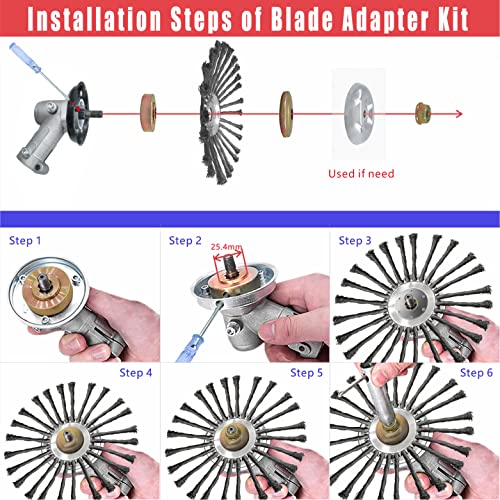 Installation Steps of Blade Adapter Kit

Used if need

Step 1

Step 2

25.4mm

Step 3

Step 4

Step 5

Step 6