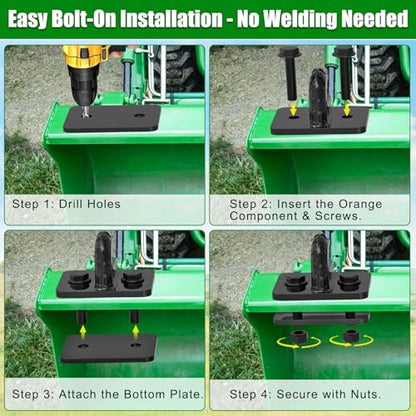 Easy Bolt-On Installation - No Welding Needed

Step 1: Drill Holes

Step 2: Insert the Orange Component & Screws.

Step 3: Attach the Bottom Plate.

Step 4: Secure with Nuts.