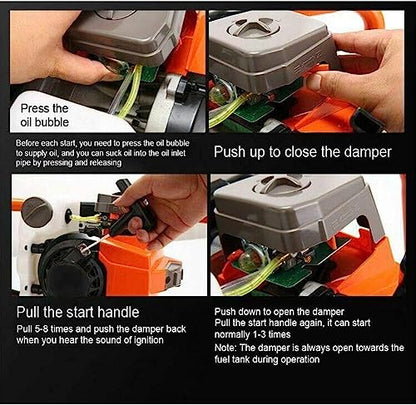 Press the oil bubble

Before each start, you need to press the oil bubble to supply oil, and you can suck oil into the oil inlet pipe by pressing and releasing

Push up to close the damper

Pull the start handle

Pull 5-8 times and push the damper back when you hear the sound of ignition

Push down to open the damper
Pull the start handle again, it can start normally 1-3 times

Note: The damper is always open towards the fuel tank during operation