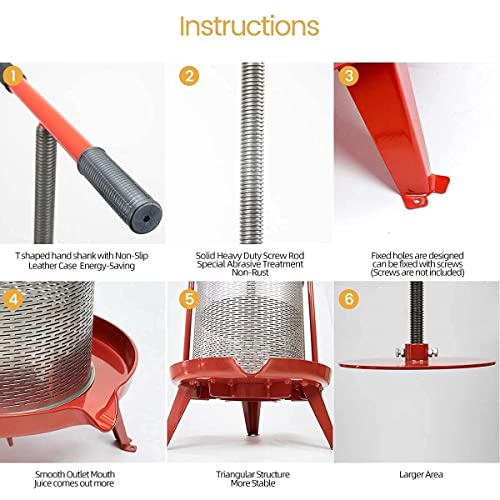 Instructions

1

T shaped hand shank with Non-Slip Leather Case Energy-Saving

2

Solid Heavy Duty Screw Rod Special Abrasive Treatment Non-Rust

3

Fixed holes are designed can be fixed with screws (Screws are not included)

4

Smooth Outlet Mouth Juice comes out more

5

Triangular Structure More Stable

6

Larger Area