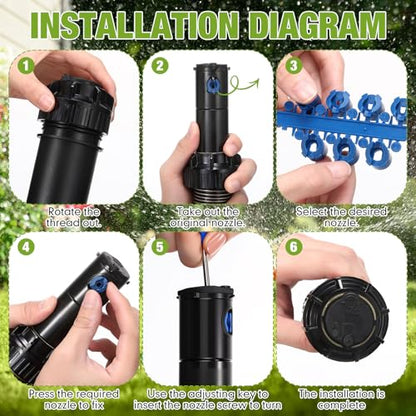 INSTALLATION DIAGRAM

1

Rotate the thread out.

2

Take out the original nozzle.

3

Select the desired nozzle.

4

Press the required nozzle to fix

5

Use the adjusting key to insert the nozzle screw to turn

6

The installation is complete