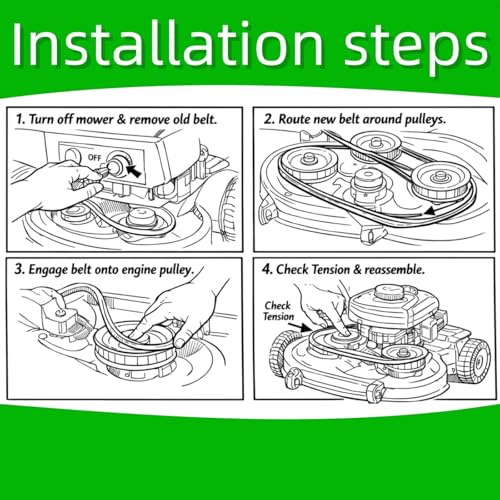 Installation steps

1. Turn off mower & remove old belt.

OFF

2. Route new belt around pulleys.

3. Engage belt onto engine pulley.

4. Check Tension & reassemble.

Check Tension