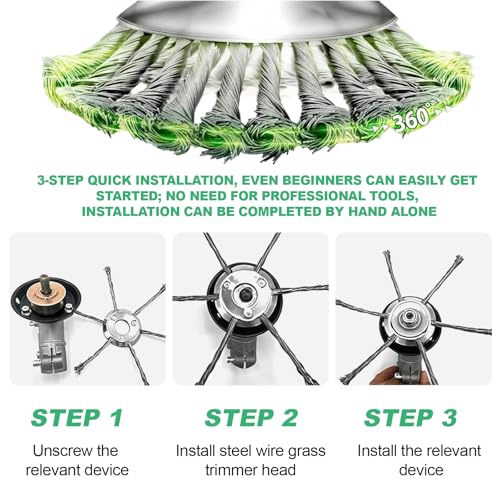 360°

3-STEP QUICK INSTALLATION, EVEN BEGINNERS CAN EASILY GET STARTED; NO NEED FOR PROFESSIONAL TOOLS, INSTALLATION CAN BE COMPLETED BY HAND ALONE

STEP 1

Unscrew the relevant device

STEP 2

Install steel wire grass trimmer head

STEP 3

Install the relevant device