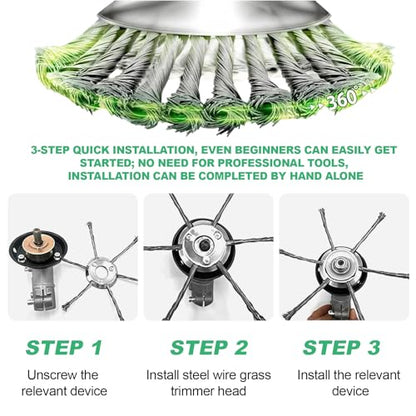 360°

3-STEP QUICK INSTALLATION, EVEN BEGINNERS CAN EASILY GET STARTED; NO NEED FOR PROFESSIONAL TOOLS, INSTALLATION CAN BE COMPLETED BY HAND ALONE

STEP 1
Unscrew the relevant device

STEP 2
Install steel wire grass trimmer head

STEP 3
Install the relevant device