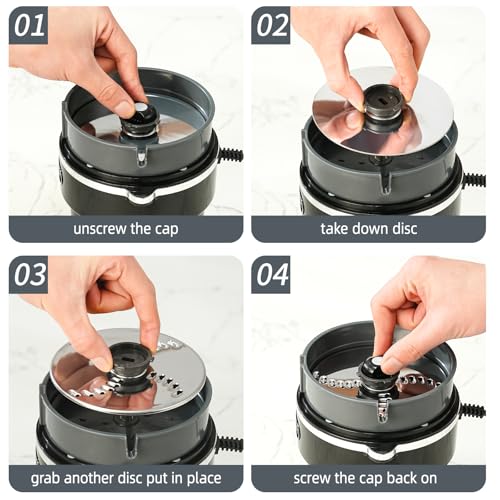 01

unscrew the cap

02

take down disc

03

grab another disc put in place

04

screw the cap back on