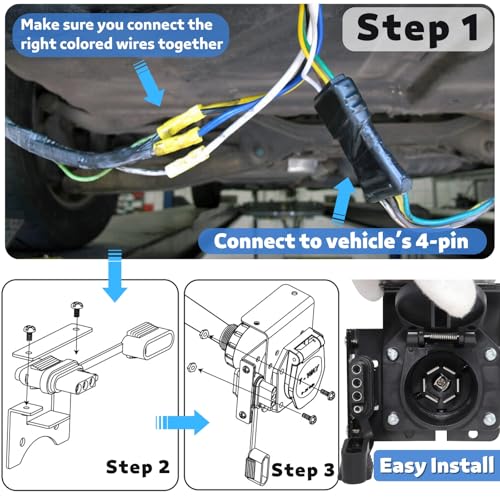 Make sure you connect the right colored wires together

Step 1

Connect to vehicle's 4-pin

Step 2

Step 3

Easy Install