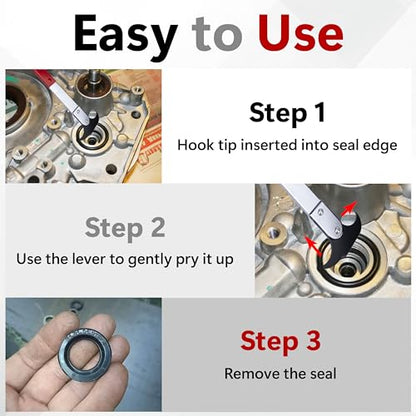 Easy to Use

Step 1
Hook tip inserted into seal edge

Step 2
Use the lever to gently pry it up

Step 3
Remove the seal