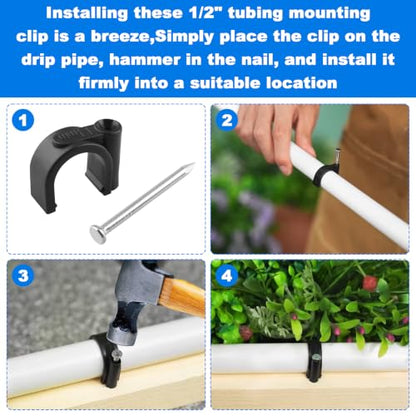 Installing these 1/2" tubing mounting clip is a breeze,Simply place the clip on the drip pipe, hammer in the nail, and install it firmly into a suitable location

1

2

3

4