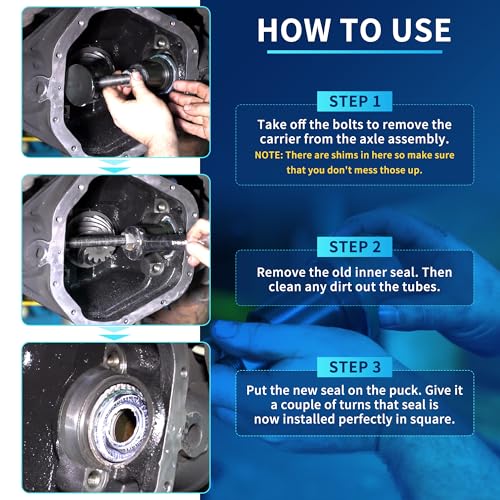 HOW TO USE

STEP 1

Take off the bolts to remove the carrier from the axle assembly.

NOTE: There are shims in here so make sure that you don't mess those up.

STEP 2

Remove the old inner seal. Then clean any dirt out the tubes.

STEP 3

Put the new seal on the puck. Give it a couple of turns that seal is now installed perfectly in square.