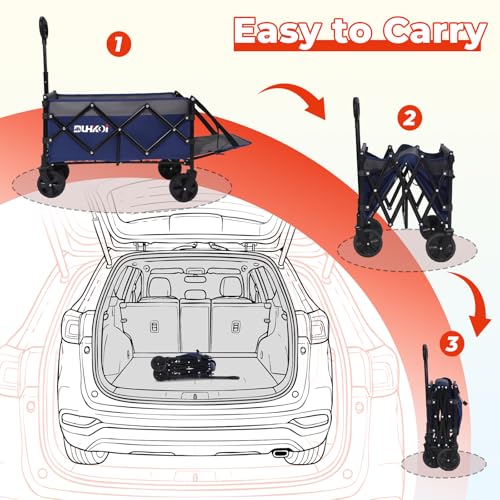 Easy to Carry

1

DUHAOI

2

3