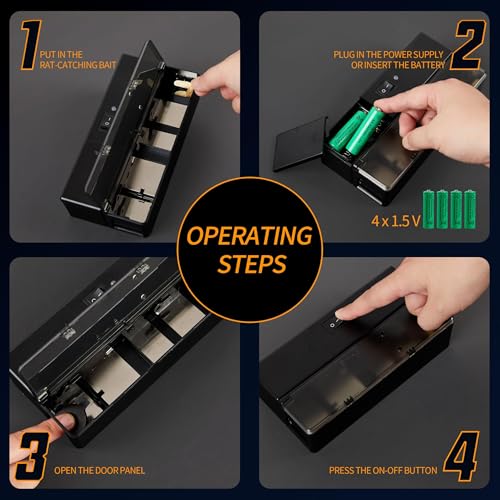 1
PUT IN THE RAT-CATCHING BAIT

PLUG IN THE POWER SUPPLY OR INSERT THE BATTERY
2

4 x 1.5 V

OPERATING STEPS

3
OPEN THE DOOR PANEL

PRESS THE ON-OFF BUTTON
4