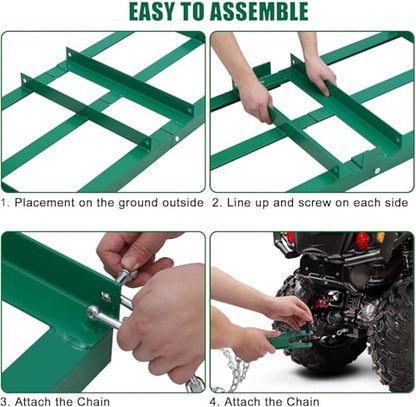 EASY TO ASSEMBLE

1. Placement on the ground outside

2. Line up and screw on each side

3. Attach the Chain

4. Attach the Chain