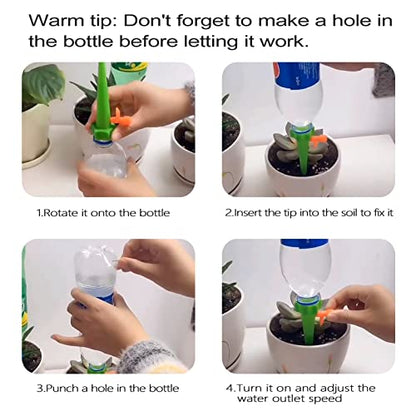 Warm tip: Don't forget to make a hole in the bottle before letting it work.

1.Rotate it onto the bottle

2.Insert the tip into the soil to fix it

3.Punch a hole in the bottle

4.Turn it on and adjust the water outlet speed