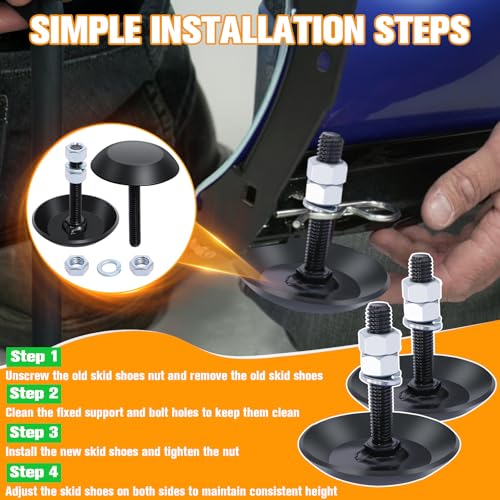 SIMPLE INSTALLATION STEPS

Step 1
Unscrew the old skid shoes nut and remove the old skid shoes

Step 2
Clean the fixed support and bolt holes to keep them clean

Step 3
Install the new skid shoes and tighten the nut

Step 4
Adjust the skid shoes on both sides to maintain consistent height