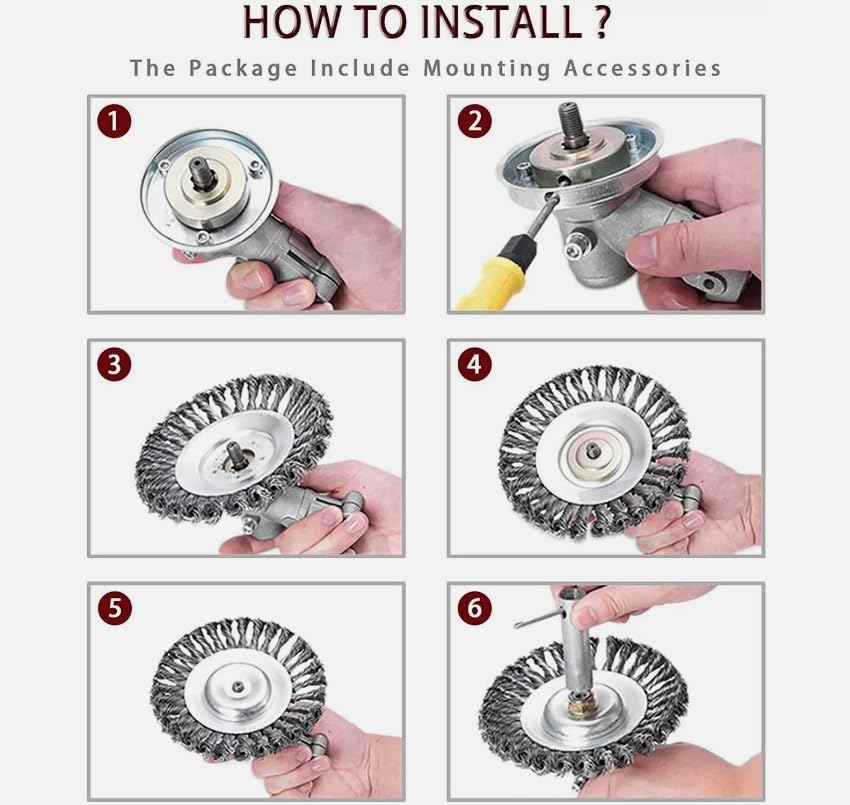 HOW TO INSTALL ?

The Package Include Mounting Accessories

1

2

3

4

5

6